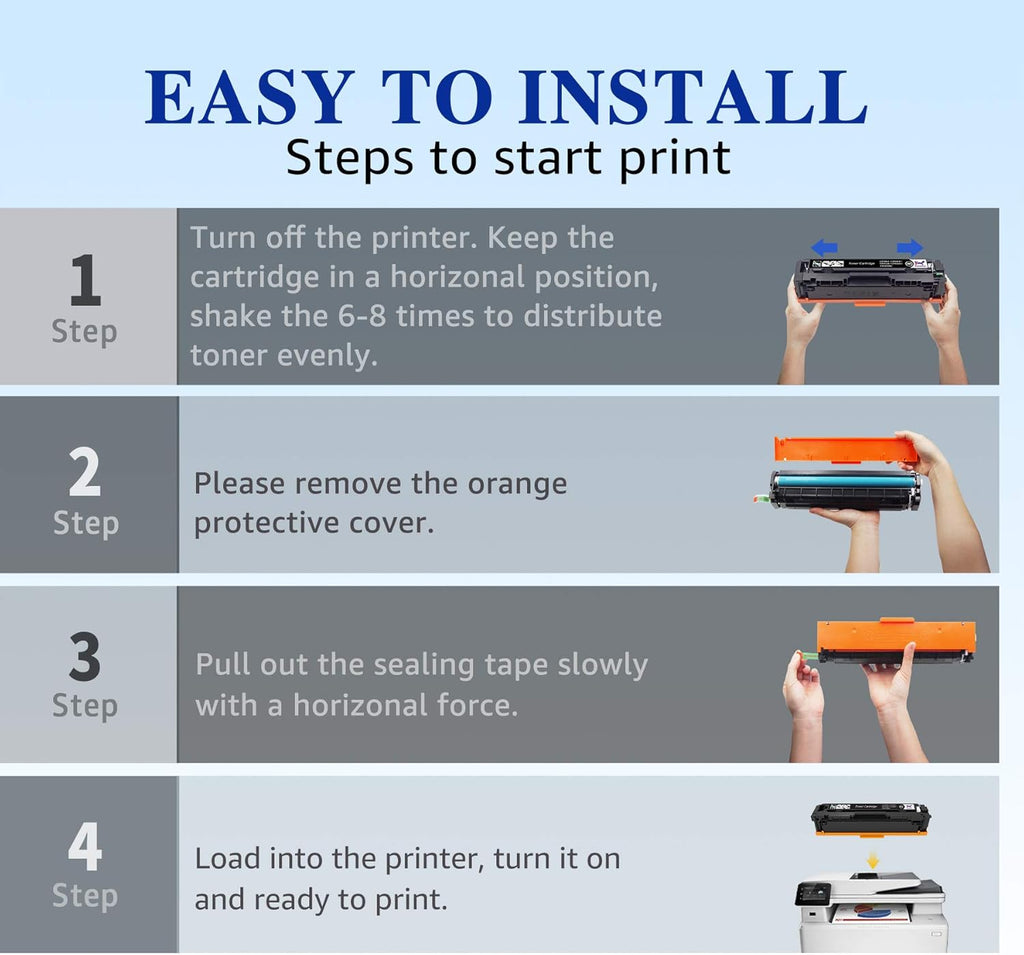 EASY TO INSTALL
Steps to start print

1
Step

Turn off the printer. Keep the cartridge in a horizonal position, shake the 6-8 times to distribute toner evenly.

2
Step

Please remove the orange protective cover.

3
Step

Pull out the sealing tape slowly with a horizonal force.

4
Step

Load into the printer, turn it on and ready to print.